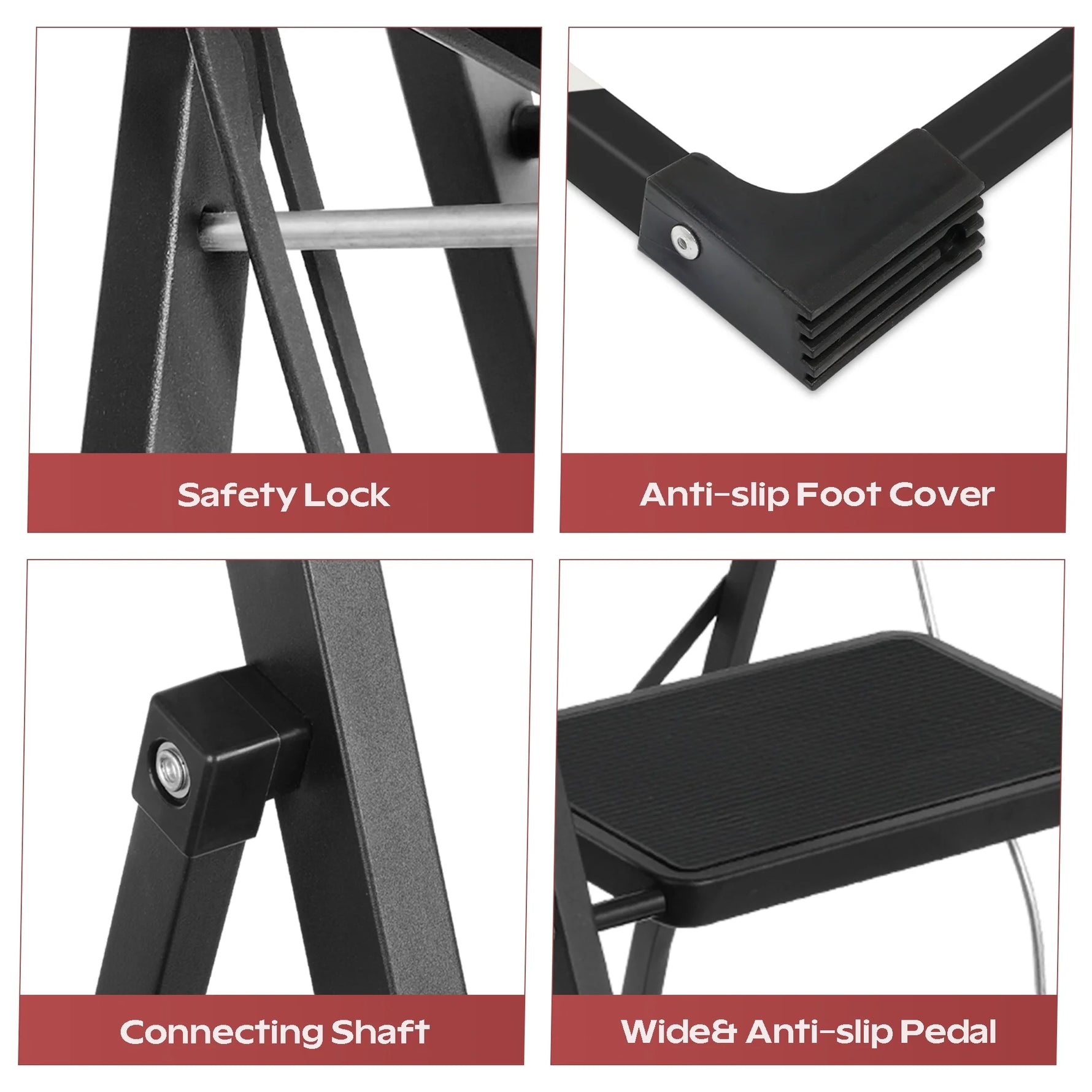 Safety Lock

Anti-slip Foot Cover

Connecting Shaft

Wide& Anti-slip Pedal