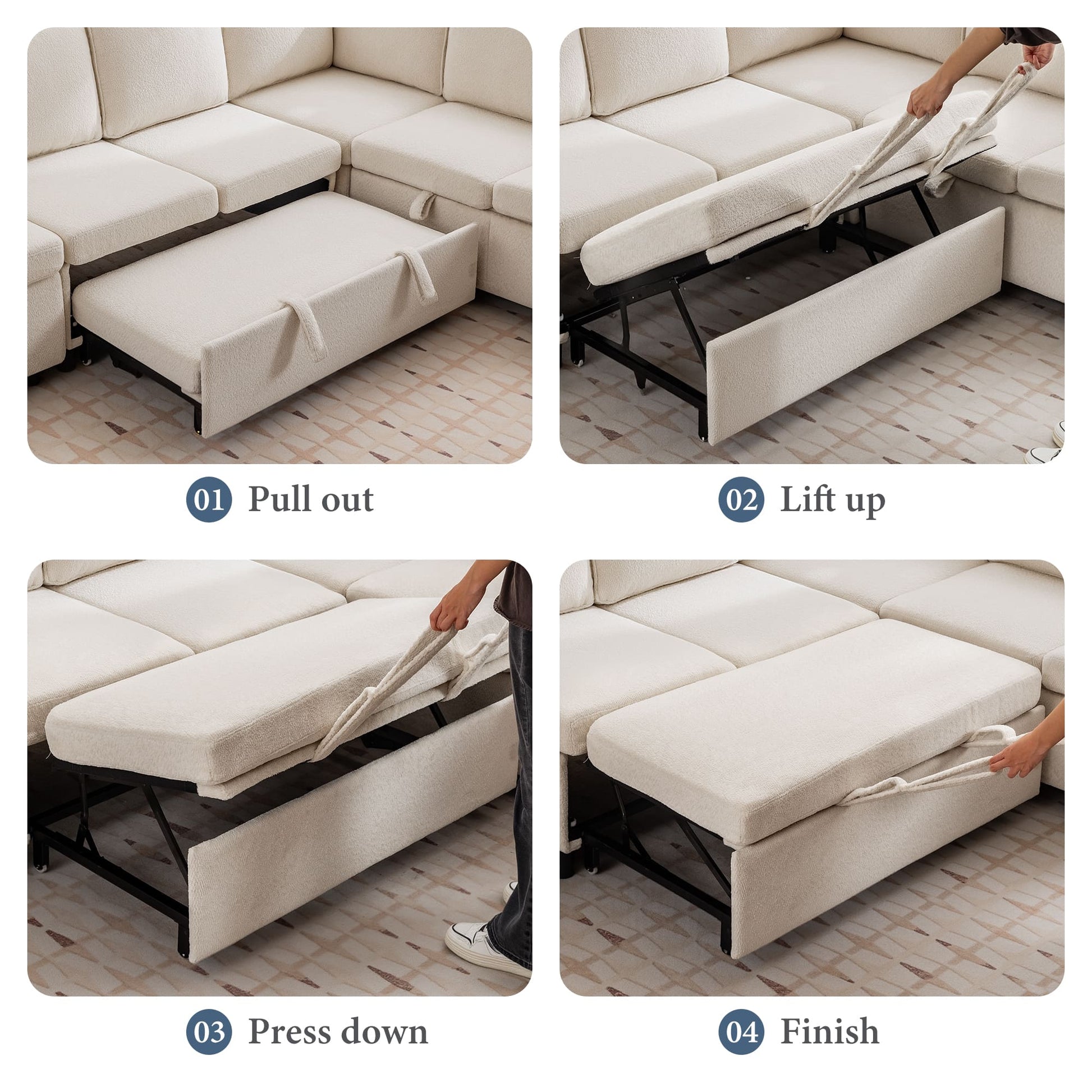 01 Pull out

02 Lift up

03 Press down

04 Finish